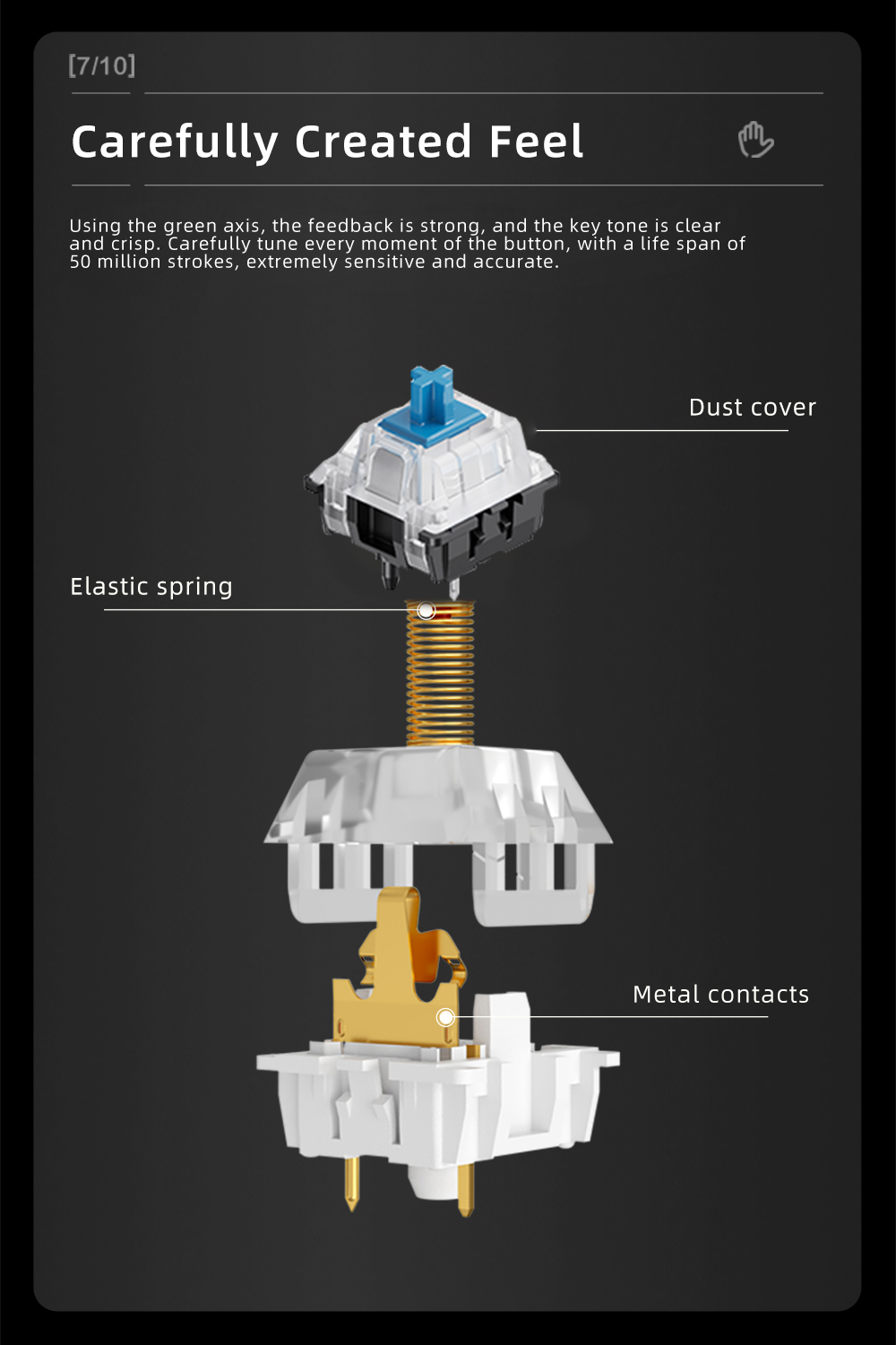 [7/10]

Carefully Created Feel

Using the green axis, the feedback is strong, and the key tone is clear and crisp. Carefully tune every moment of the button, with a life span of 50 million strokes, extremely sensitive and accurate.

Dust cover

Elastic spring

Metal contacts