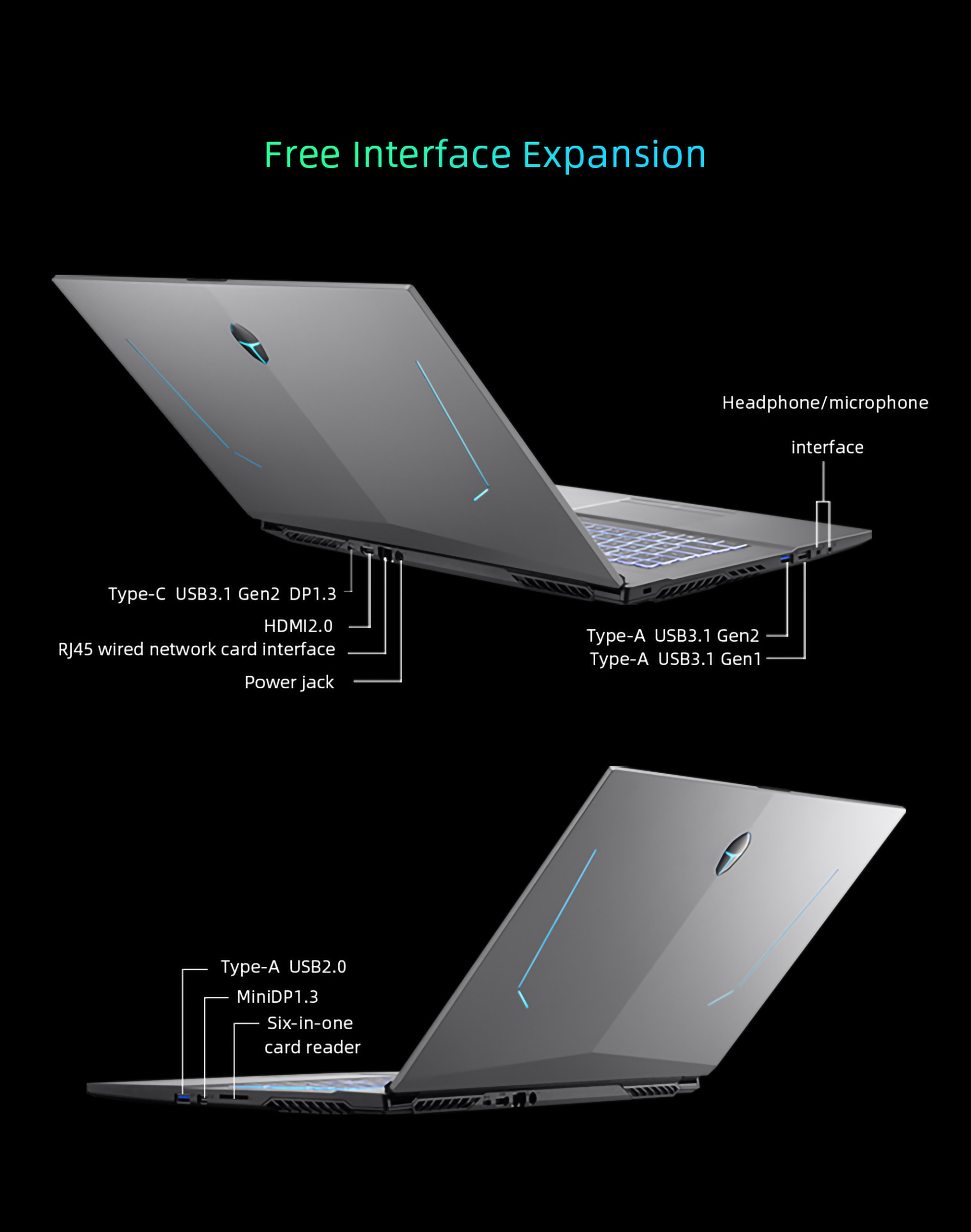 Free Interface Expansion

Headphone/microphone interface

Type-C USB3.1 Gen2 DP1.3

HDMI2.0

RJ45 wired network card interface

Power jack

Type-A USB3.1 Gen2

Type-A USB3.1 Gen1

Type-A USB2.0

MiniDP1.3

Six-in-one card reader